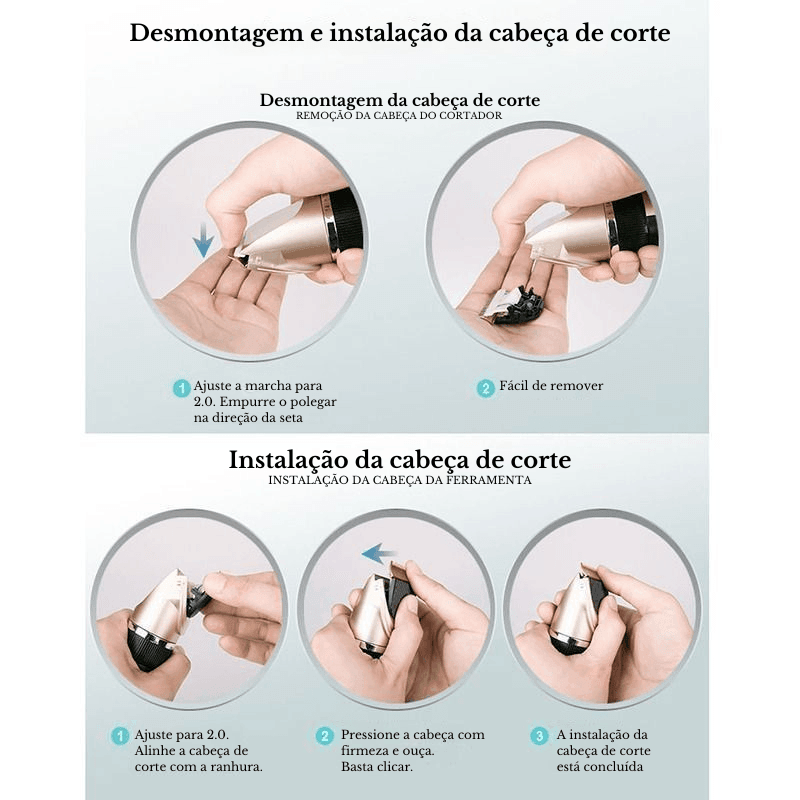 Desmontagem e instalação da cabeça de corte

Desmontagem da cabeça de corte
REMOÇÃO DA CABEÇA DO CORTADOR

1 Ajuste a marcha para 2.0. Empurre o polegar na direção da seta

2 Fácil de remover

Instalação da cabeça de corte
INSTALAÇÃO DA CABEÇA DA FERRAMENTA

1 Ajuste para 2.0. Alinhe a cabeça de corte com a ranhura.

2 Pressione a cabeça com firmeza e ouça. Basta clicar.

3 A instalação da cabeça de corte está concluída